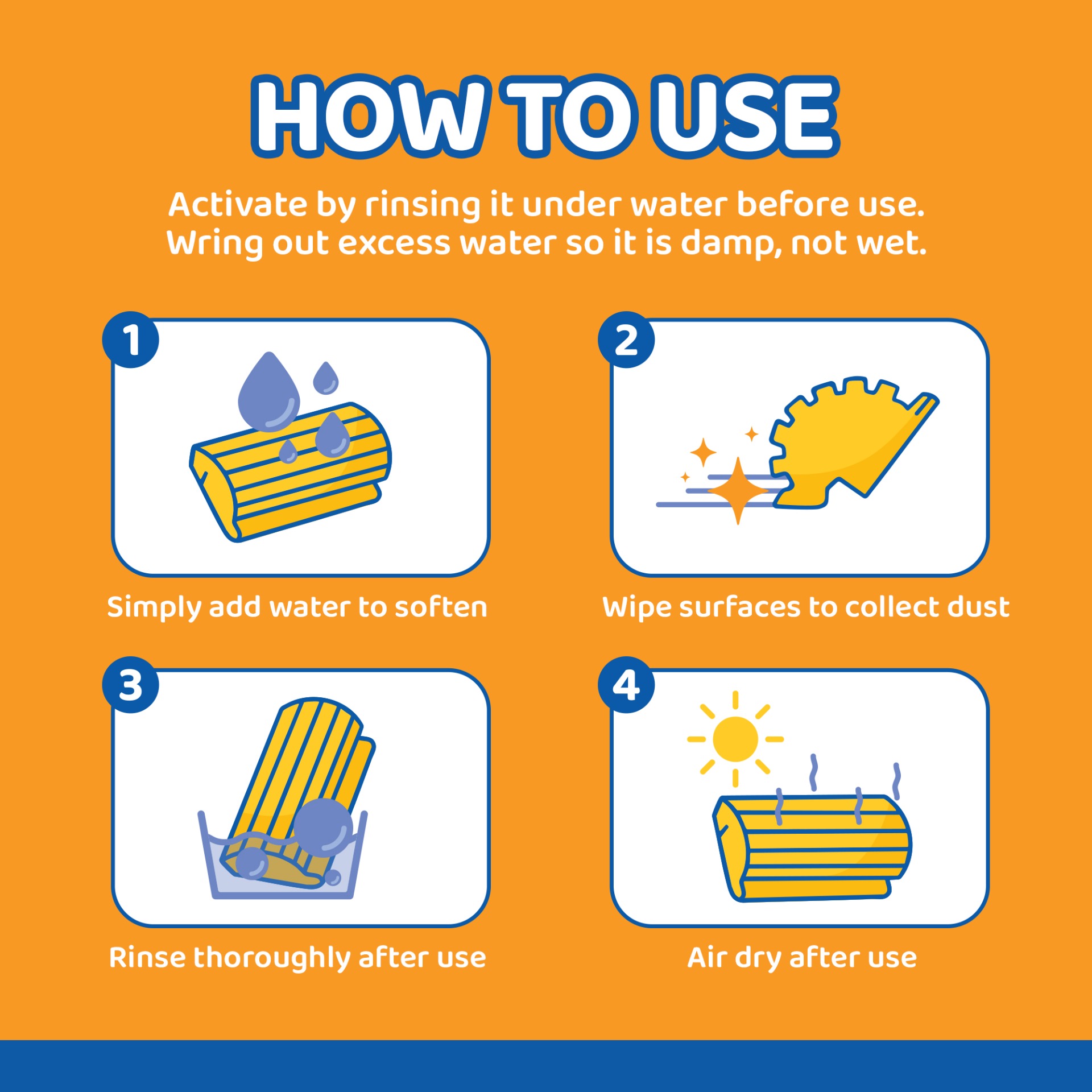 HOW TO USE

Activate by rinsing it under water before use. Wring out excess water so it is damp, not wet.

1

Simply add water to soften

2

Wipe surfaces to collect dust

3

Rinse thoroughly after use

4

Air dry after use